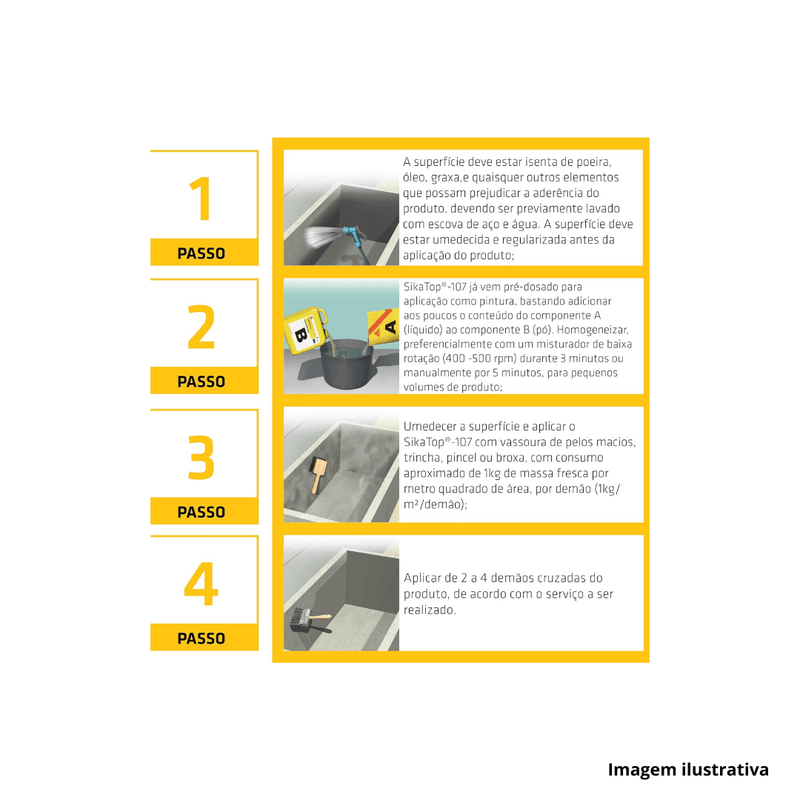 1
PASSO

A superfície deve estar isenta de poeira, óleo, graxa,e quaisquer outros elementos que possam prejudicar a aderência do produto, devendo ser previamente lavado com escova de aço e água. A superfície deve estar umedecida e regularizada antes da aplicação do produto;

2
PASSO

B

A

SikaTop®-107 já vem pré-dosado para aplicação como pintura, bastando adicionar aos poucos o conteúdo do componente A (líquido) ao componente B (pó). Homogeneizar, preferencialmente com um misturador de baixa rotação (400 -500 rpm) durante 3 minutos ou manualmente por 5 minutos, para pequenos volumes de produto;

3
PASSO

Umedecer a superfície e aplicar o SikaTop®-107 com vassoura de pelos macios, trincha, pincel ou broxa, com consumo aproximado de 1kg de massa fresca por metro quadrado de área, por demão (1kg/m²/demão);

4
PASSO

Aplicar de 2 a 4 demãos cruzadas do produto, de acordo com o serviço a ser realizado.

Imagem ilustrativa