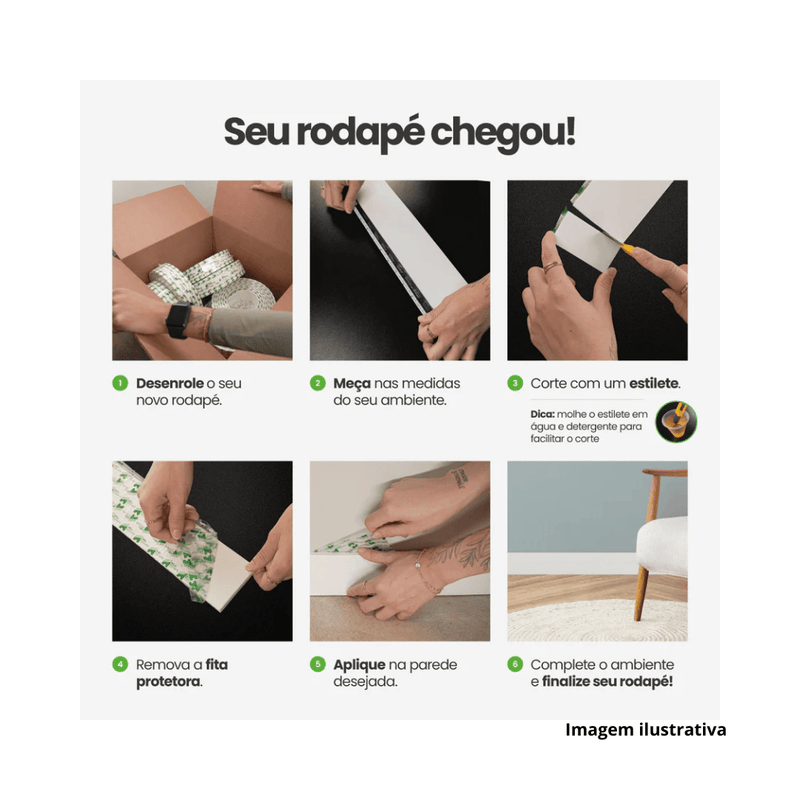 Seu rodapé chegou!

1 Desenrole o seu novo rodapé.

2 Meça nas medidas do seu ambiente.

3 Corte com um estilete.

Dica: molhe o estilete em água e detergente para facilitar o corte

4 Remova a fita protetora.

5 Aplique na parede desejada.

6 Complete o ambiente e finalize seu rodapé!

Imagem ilustrativa