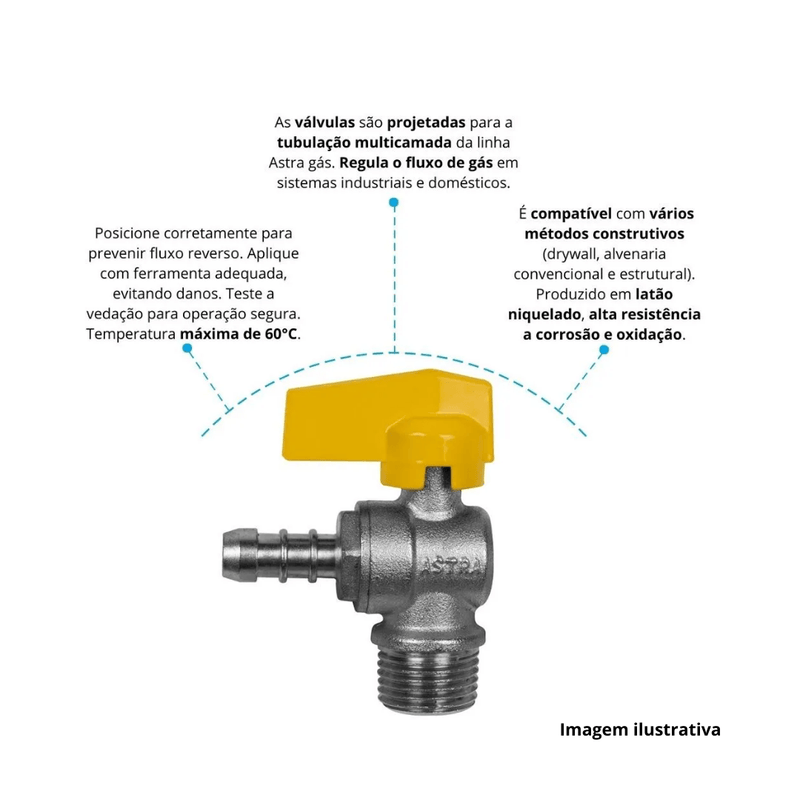 As válvulas são projetadas para a tubulação multicamada da linha Astra gás. Regula o fluxo de gás em sistemas industriais e domésticos.

Posicione corretamente para prevenir fluxo reverso. Aplique com ferramenta adequada, evitando danos. Teste a vedação para operação segura. Temperatura máxima de 60°C.

É compatível com vários métodos construtivos (drywall, alvenaria convencional e estrutural). Produzido em latão niquelado, alta resistência a corrosão e oxidação.

ASTRA

Imagem ilustrativa